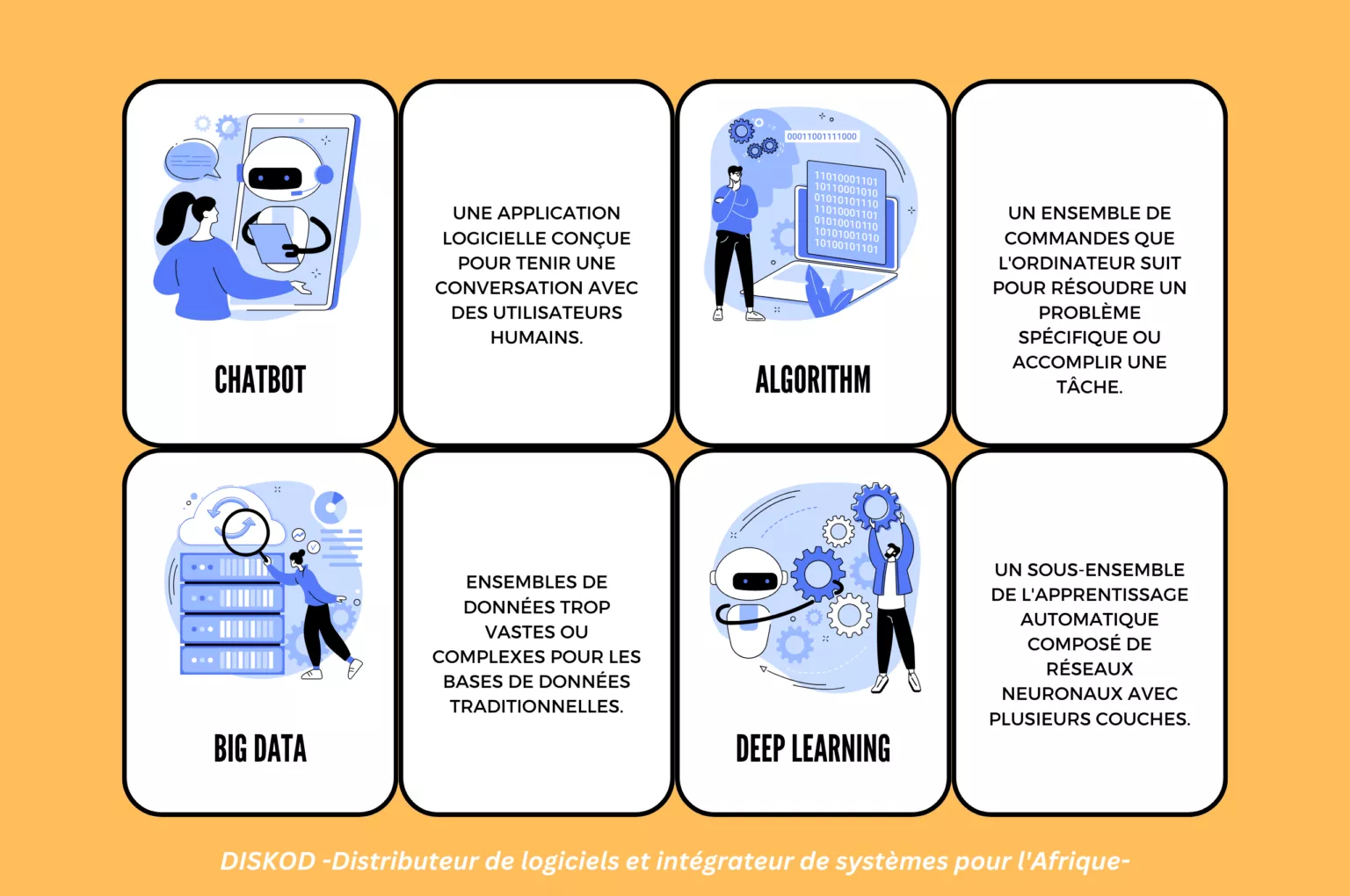 CHATBOT

UNE APPLICATION LOGICIELLE CONÇUE POUR TENIR UNE CONVERSATION AVEC DES UTILISATEURS HUMAINS.

00011001111000

11010001101
10110001010
01010101110
11010001101
01010010110
10101001010
10100101101

ALGORITHM

UN ENSEMBLE DE COMMANDES QUE L'ORDINATEUR SUIT POUR RÉSOUDRE UN PROBLÈME SPÉCIFIQUE OU ACCOMPLIR UNE TÂCHE.

BIG DATA

ENSEMBLES DE DONNÉES TROP VASTES OU COMPLEXES POUR LES BASES DE DONNÉES TRADITIONNELLES.

DEEP LEARNING

UN SOUS-ENSEMBLE DE L'APPRENTISSAGE AUTOMATIQUE COMPOSÉ DE RÉSEAUX NEURONAUX AVEC PLUSIEURS COUCHES.

DISKOD -Distributeur de logiciels et intégrateur de systèmes pour l'Afrique-